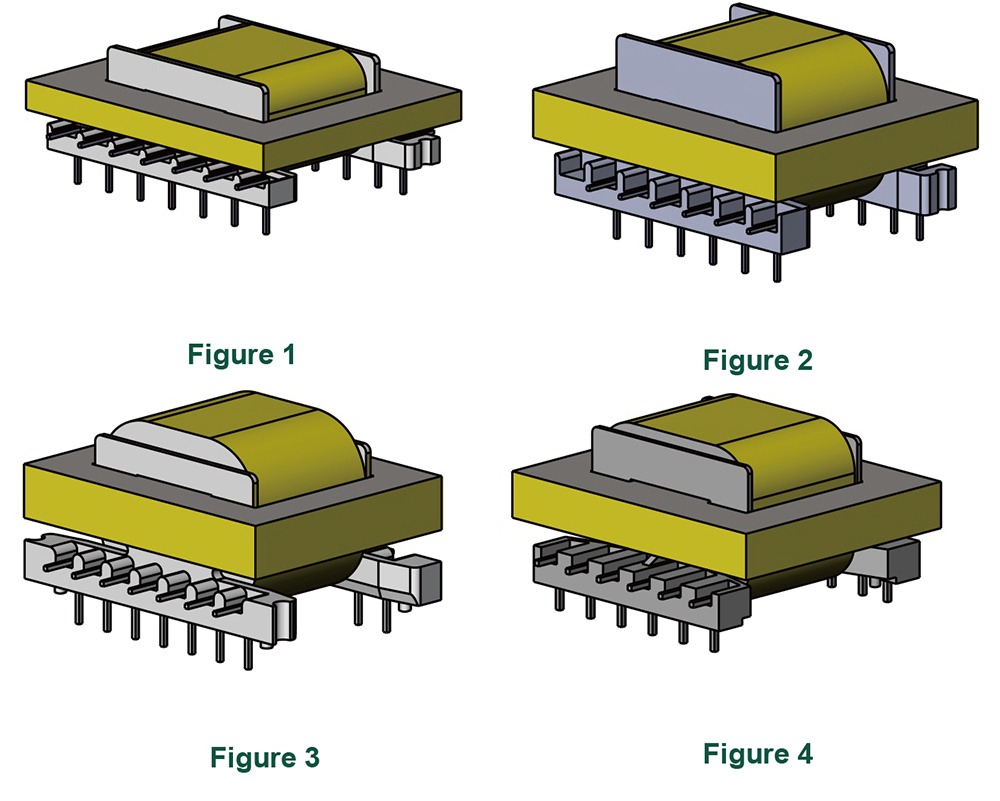 Figure 1

Figure 2

Figure 3

Figure 4